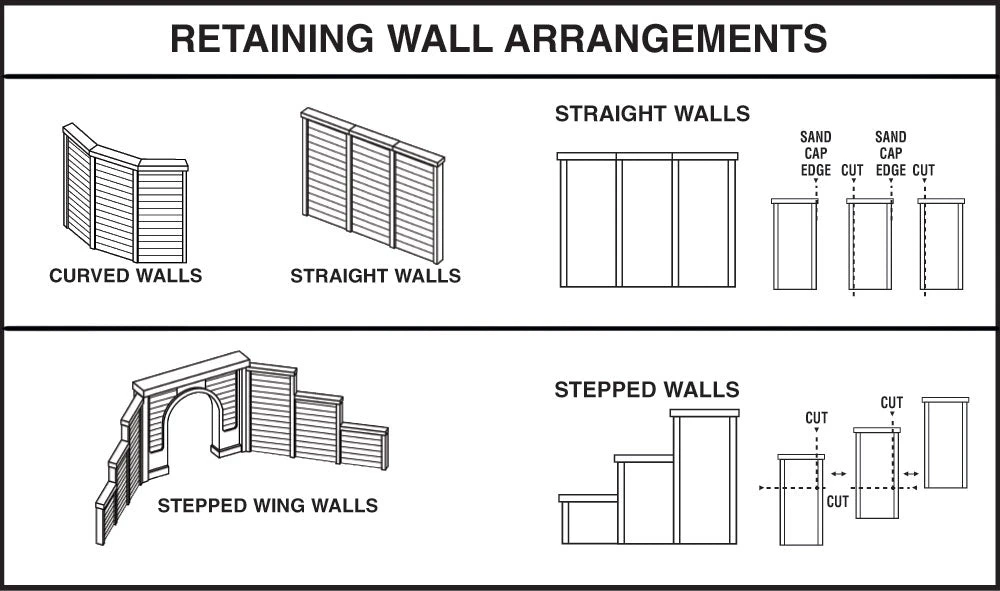 RETAINING WALL ARRANGEMENTS

CURVED WALLS

STRAIGHT WALLS

STRAIGHT WALLS

SAND CAP EDGE

CUT

SAND CAP EDGE

CUT

STEPPED WING WALLS

STEPPED WALLS

CUT

CUT

CUT