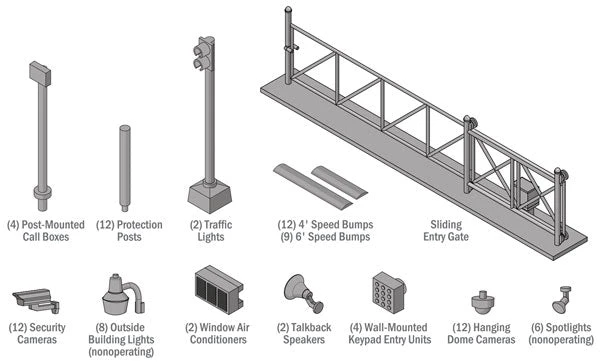 (4) Post-Mounted Call Boxes

(12) Protection Posts

(2) Traffic Lights

(12) 4' Speed Bumps
(9) 6' Speed Bumps

Sliding Entry Gate

(12) Security Cameras

(8) Outside Building Lights (nonoperating)

(2) Window Air Conditioners

(2) Talkback Speakers

(4) Wall-Mounted Keypad Entry Units

(12) Hanging Dome Cameras

(6) Spotlights (nonoperating)